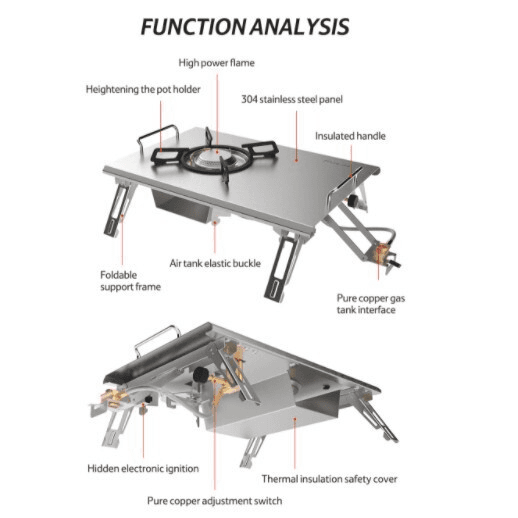 FUNCTION ANALYSIS

High power flame

Heightening the pot holder

304 stainless steel panel

Insulated handle

Air tank elastic buckle

Foldable support frame

Pure copper gas tank interface

Hidden electronic ignition

Thermal insulation safety cover

Pure copper adjustment switch